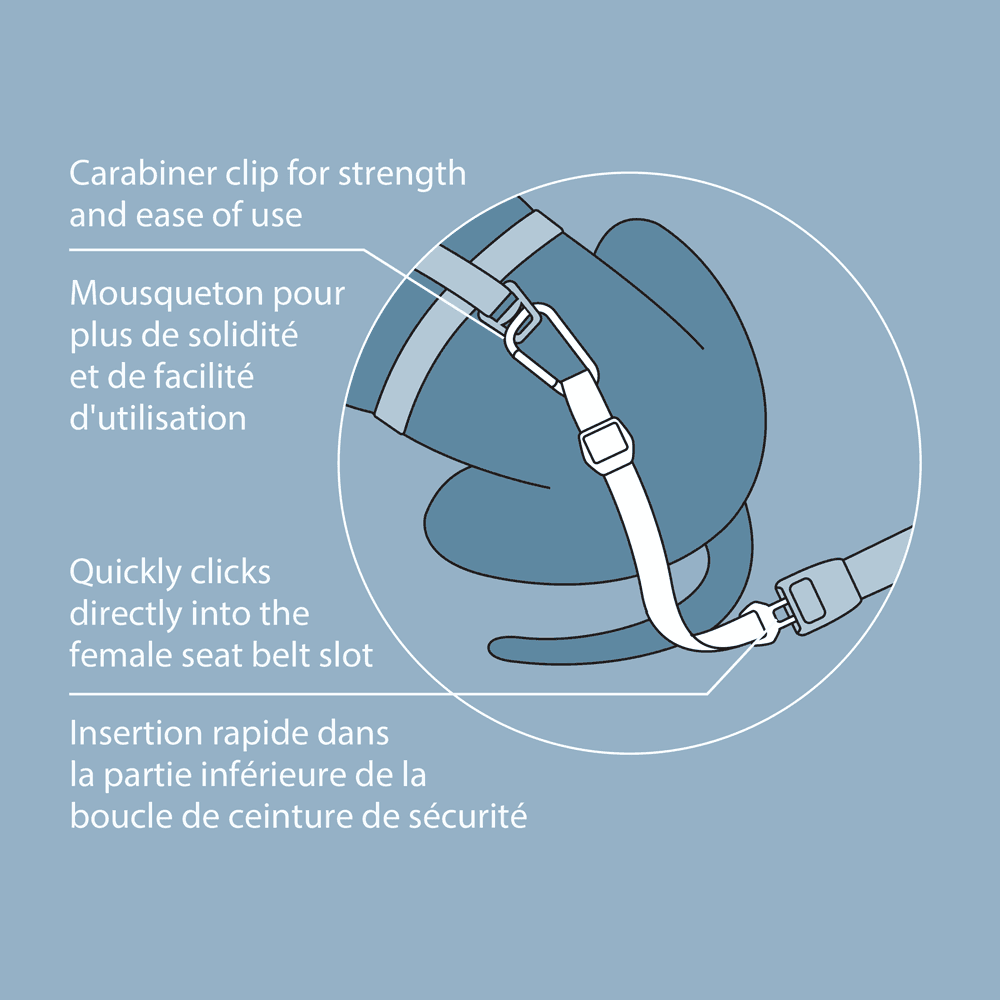 Carabiner clip for strength and ease of use

Mousqueton pour plus de solidité et de facilité d'utilisation

Quickly clicks directly into the female seat belt slot

Insertion rapide dans la partie inférieure de la boucle de ceinture de sécurité