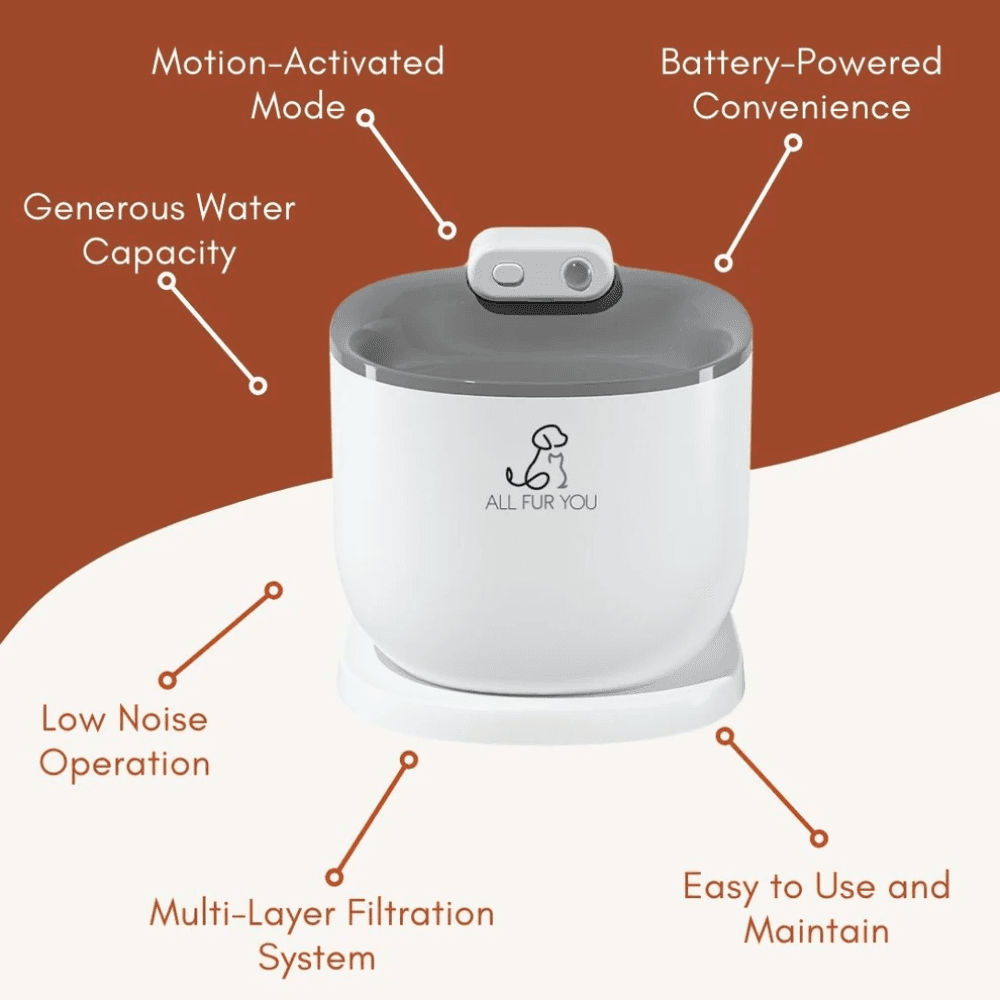 Motion-Activated Mode

Battery-Powered Convenience

Generous Water Capacity

ALL FUR YOU

Low Noise Operation

Multi-Layer Filtration System

Easy to Use and Maintain