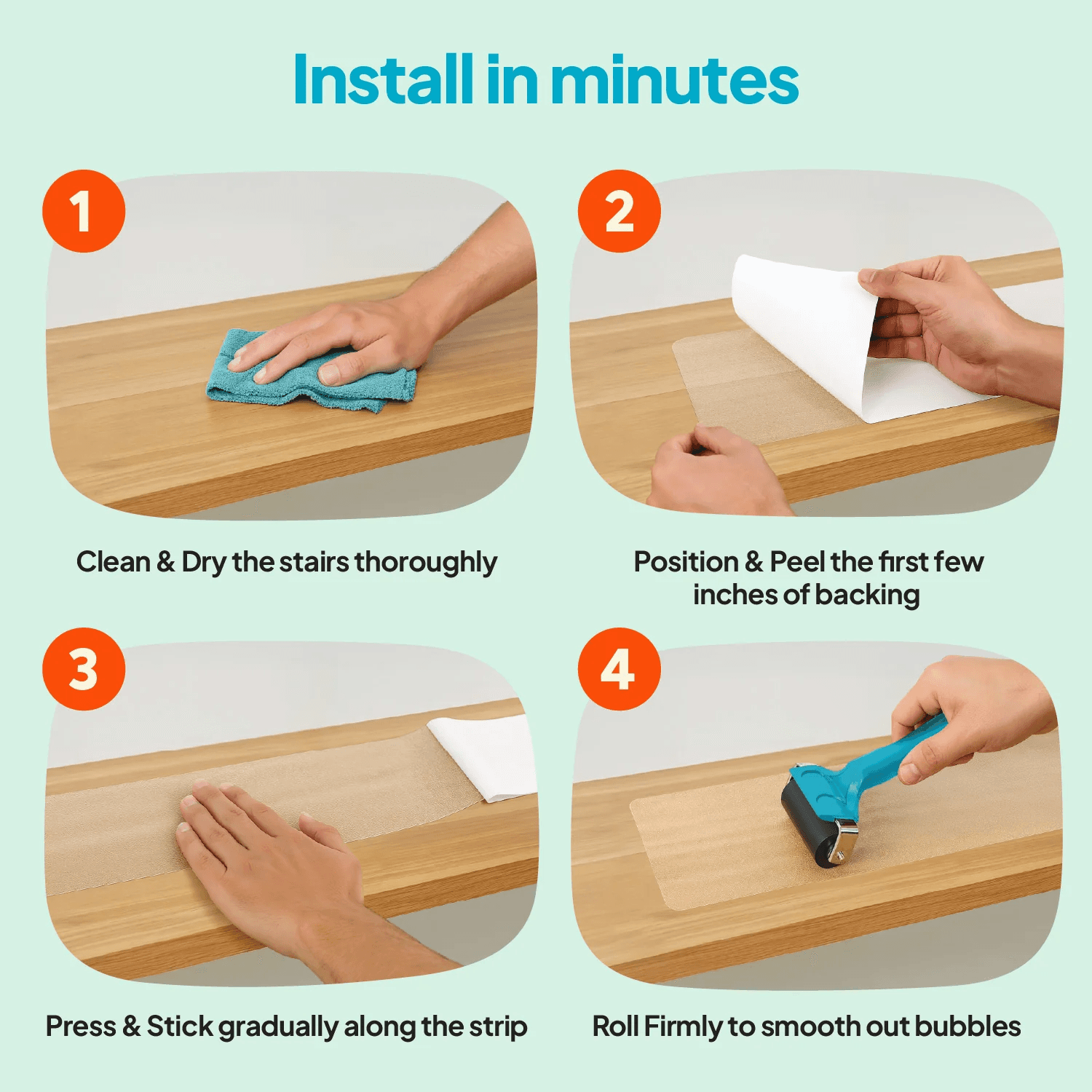 Install in minutes

1

Clean & Dry the stairs thoroughly

2

Position & Peel the first few inches of backing

3

Press & Stick gradually along the strip

4

Roll Firmly to smooth out bubbles