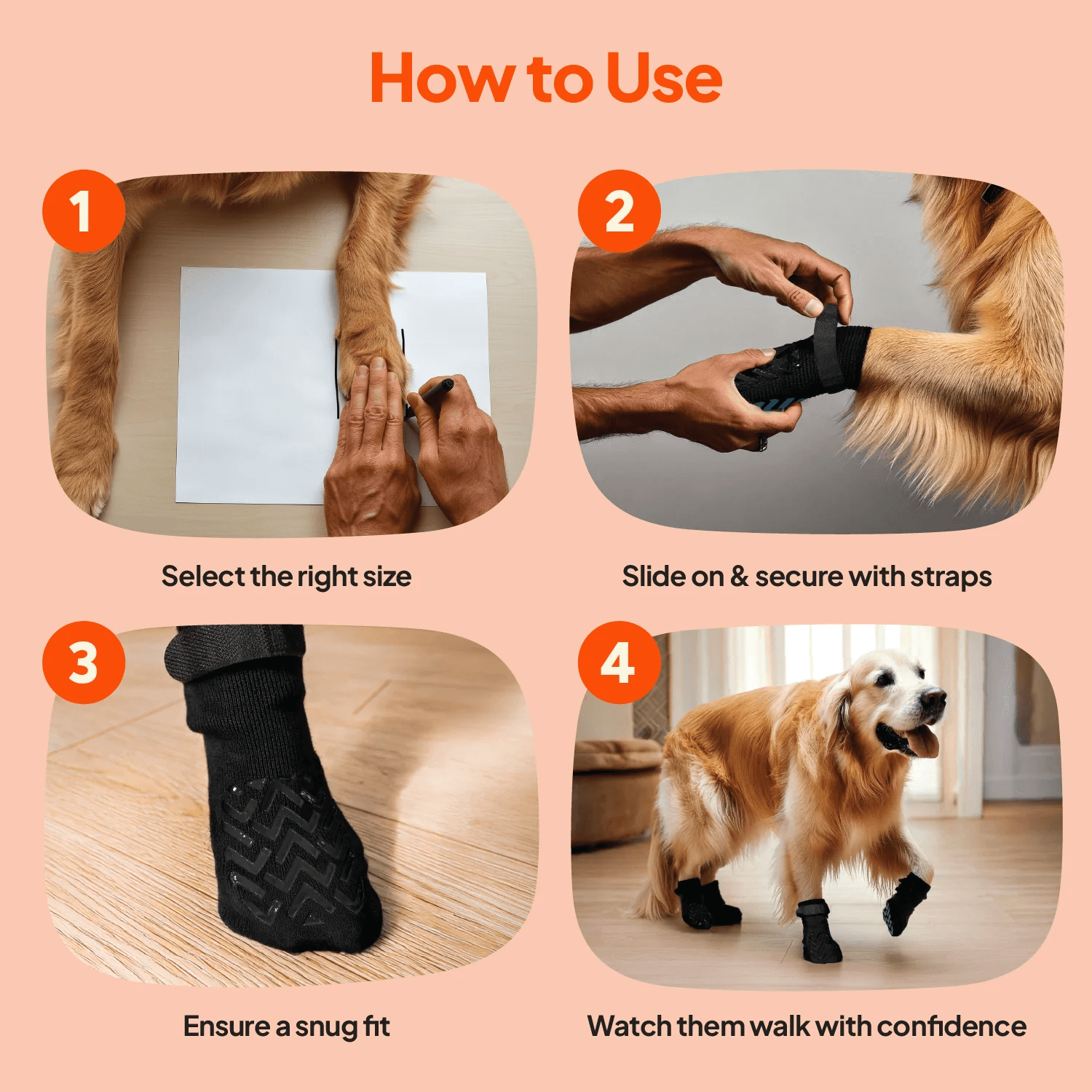 How to Use

1

Select the right size

2

Slide on & secure with straps

3

Ensure a snug fit

4

Watch them walk with confidence