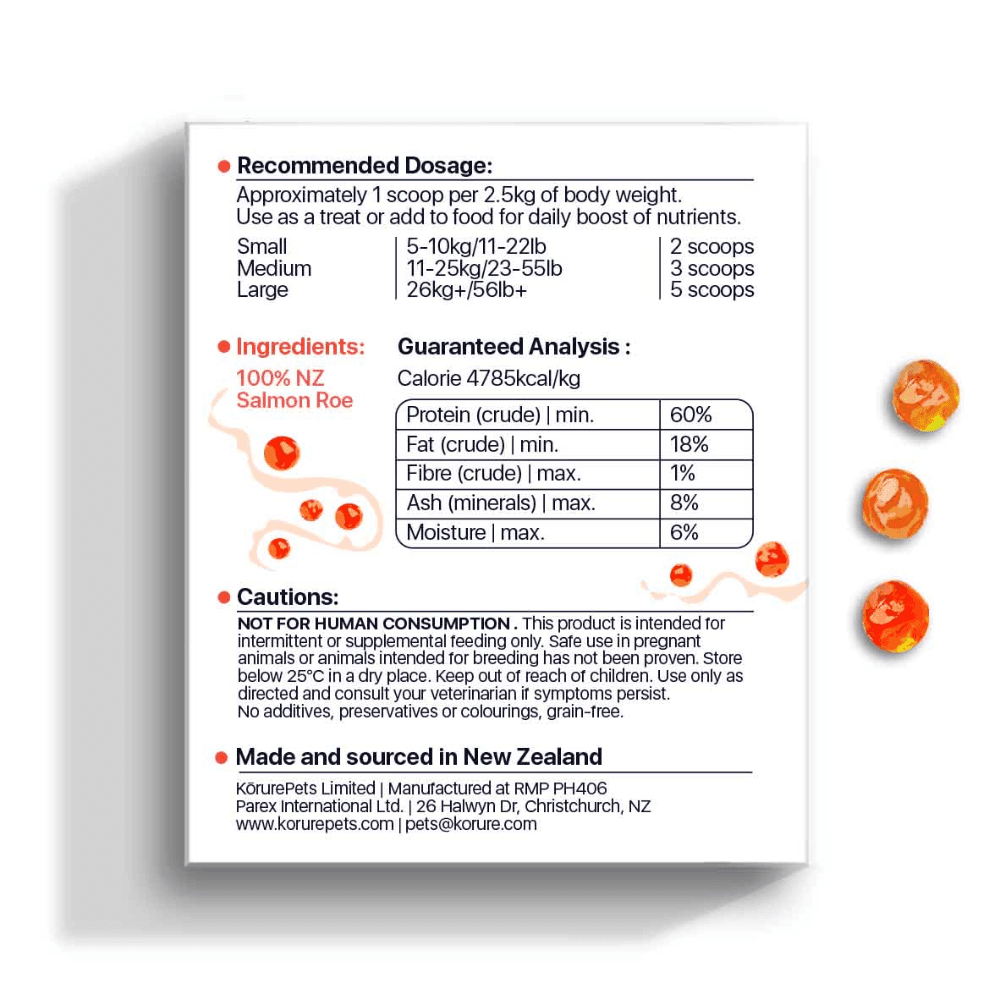 Recommended Dosage:

Approximately 1 scoop per 2.5kg of body weight.
Use as a treat or add to food for daily boost of nutrients.

| Small | 5-10kg/11-22lb | 2 scoops |
|---|---|---|
| Medium | 11-25kg/23-55lb | 3 scoops |
| Large | 26kg+/56lb+ | 5 scoops |

Ingredients:
100% NZ Salmon Roe

Guaranteed Analysis :
Calorie 4785kcal/kg

| Protein (crude) \| min. | 60% |
|---|---|
| Fat (crude) \| min. | 18% |
| Fibre (crude) \| max. | 1% |
| Ash (minerals) \| max. | 8% |
| Moisture \| max. | 6% |

Cautions:

NOT FOR HUMAN CONSUMPTION . This product is intended for intermittent or supplemental feeding only. Safe use in pregnant animals or animals intended for breeding has not been proven. Store below 25°C in a dry place. Keep out of reach of children. Use only as directed and consult your veterinarian if symptoms persist.
No additives, preservatives or colourings, grain-free.

Made and sourced in New Zealand

KōrurePets Limited | Manufactured at RMP PH406
Parex International Ltd. | 26 Halwyn Dr, Christchurch, NZ
www.korurepets.com | pets@korure.com