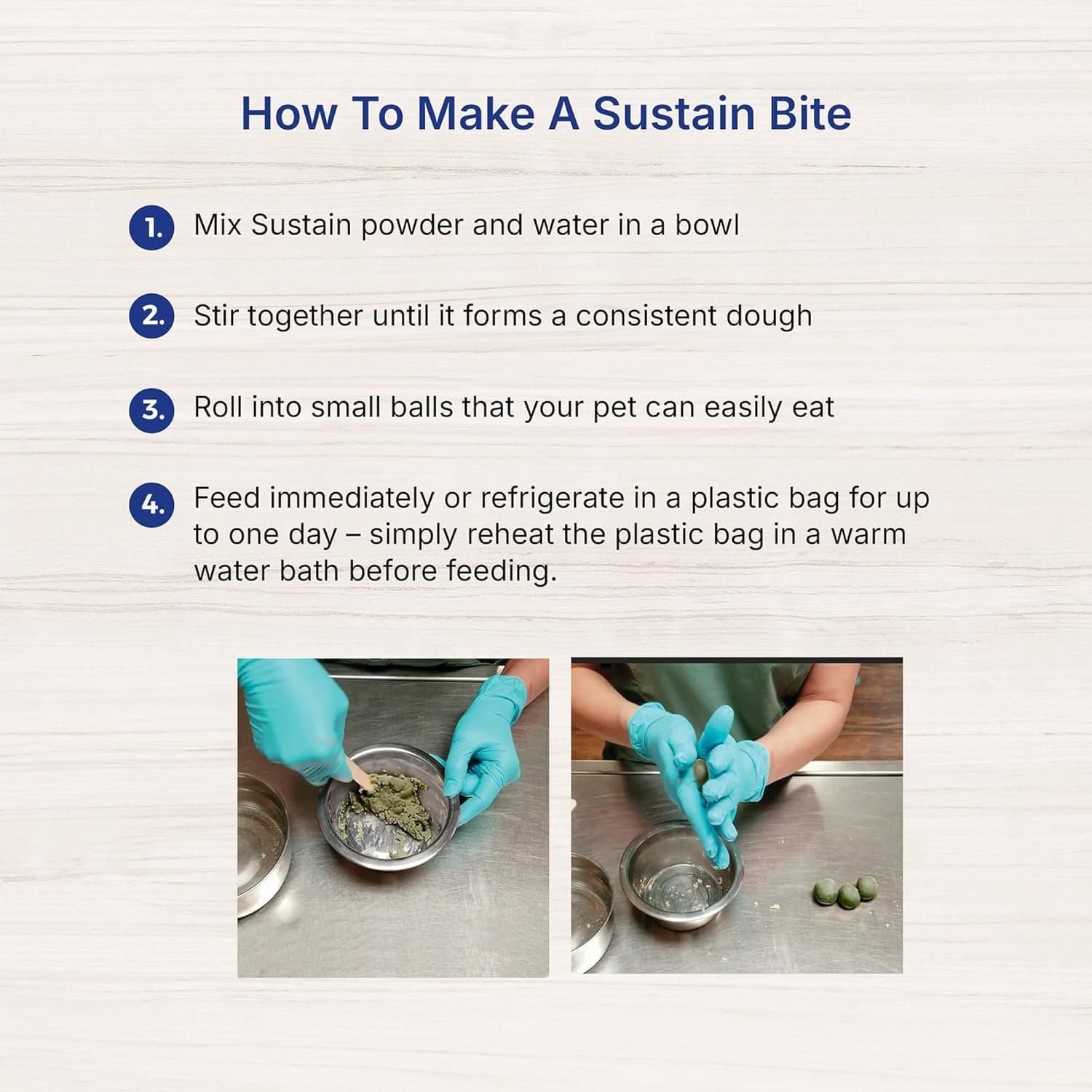 How To Make A Sustain Bite

1. Mix Sustain powder and water in a bowl

2. Stir together until it forms a consistent dough

3. Roll into small balls that your pet can easily eat

4. Feed immediately or refrigerate in a plastic bag for up to one day – simply reheat the plastic bag in a warm water bath before feeding.