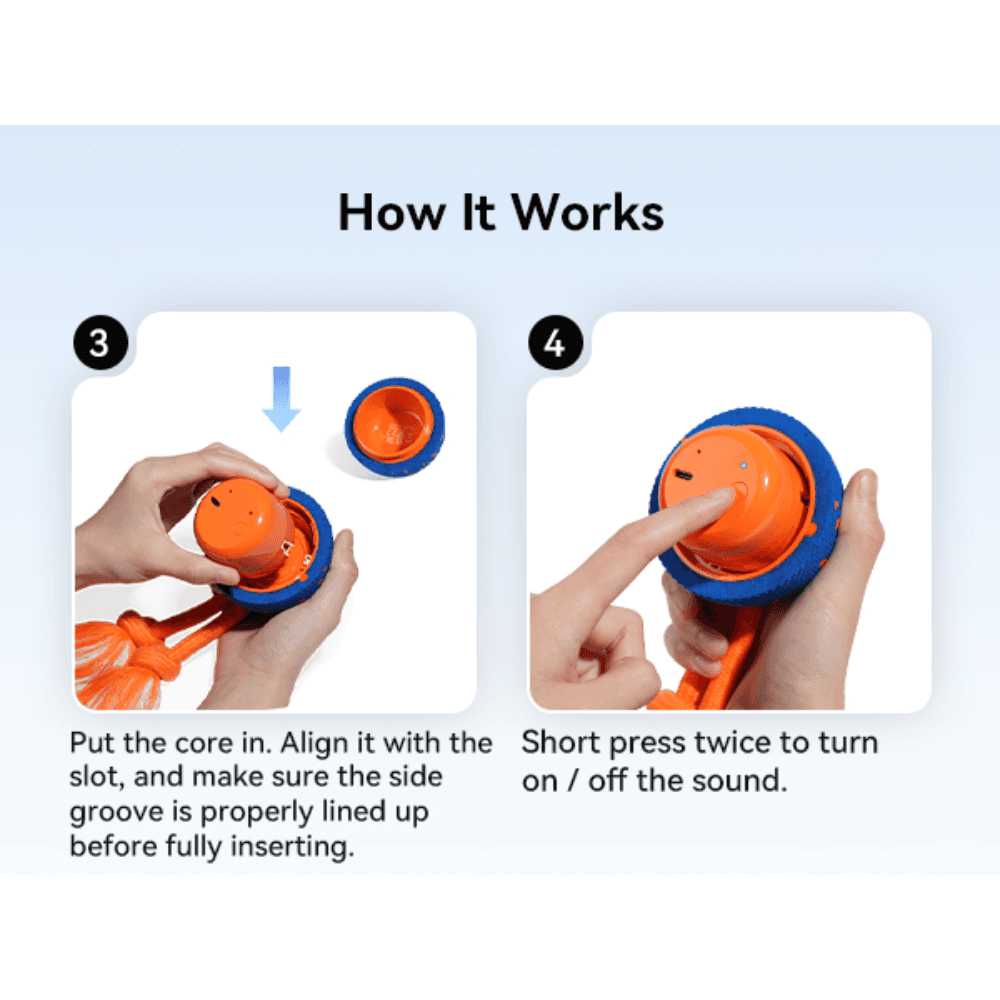 How It Works

3

Put the core in. Align it with the slot, and make sure the side groove is properly lined up before fully inserting.

4

Short press twice to turn on / off the sound.