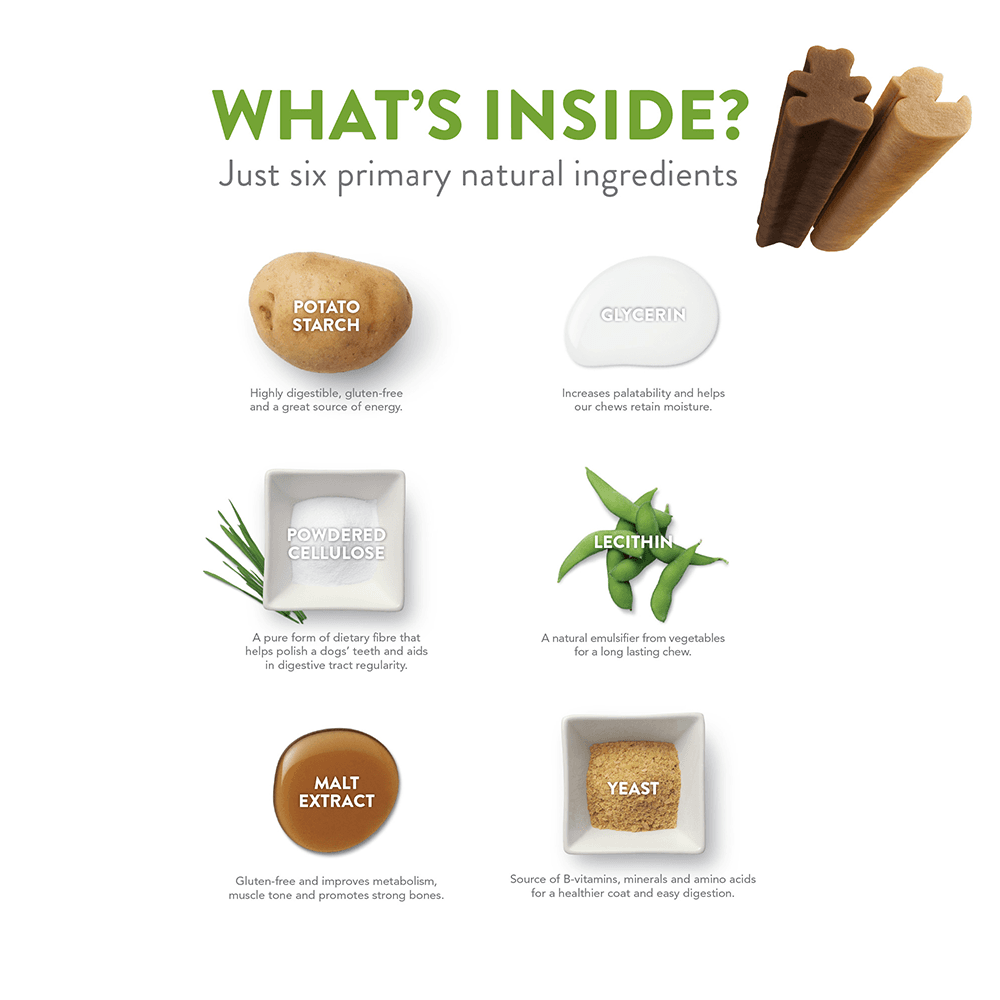 WHAT'S INSIDE?
Just six primary natural ingredients

POTATO STARCH

Highly digestible, gluten-free and a great source of energy.

GLYCERIN

Increases palatability and helps our chews retain moisture.

POWDERED CELLULOSE

A pure form of dietary fibre that helps polish a dogs' teeth and aids in digestive tract regularity.

LECITHIN

A natural emulsifier from vegetables for a long lasting chew.

MALT EXTRACT

Gluten-free and improves metabolism, muscle tone and promotes strong bones.

YEAST

Source of B-vitamins, minerals and amino acids for a healthier coat and easy digestion.