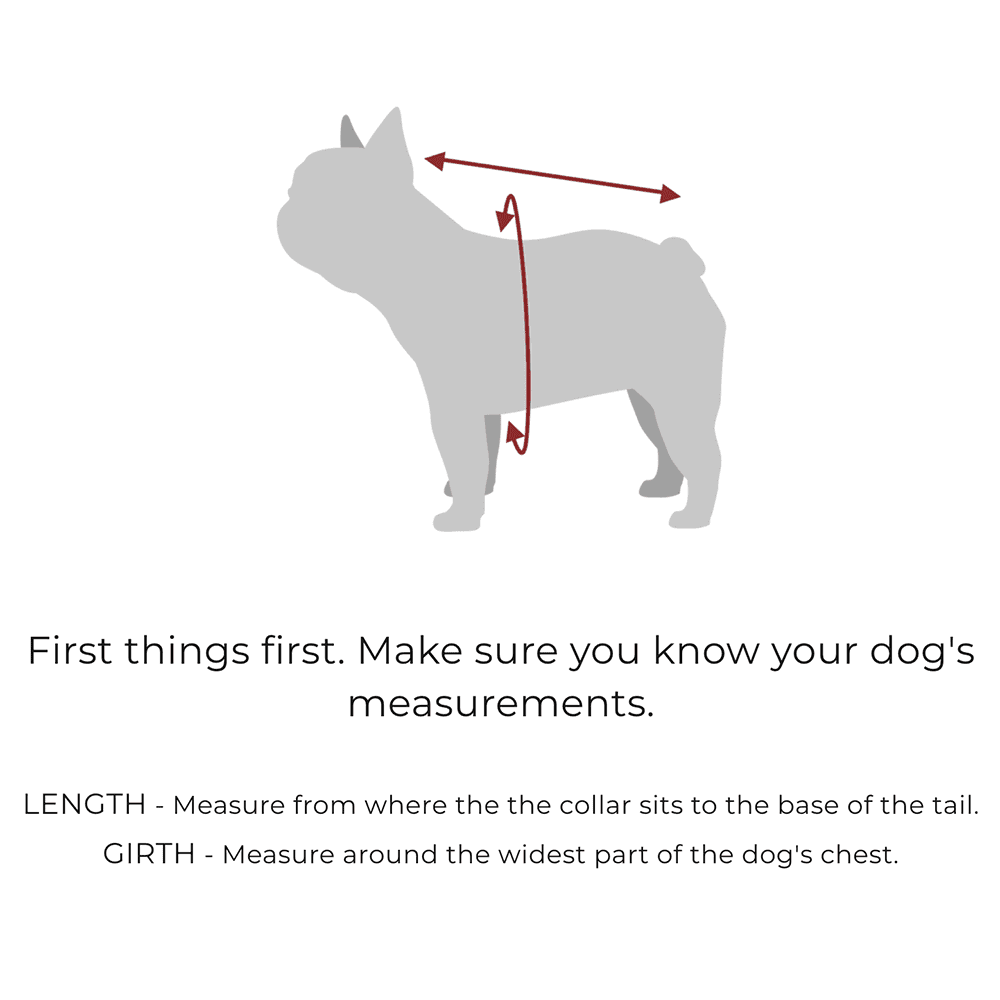 First things first. Make sure you know your dog's measurements.

LENGTH - Measure from where the the collar sits to the base of the tail.
GIRTH - Measure around the widest part of the dog's chest.