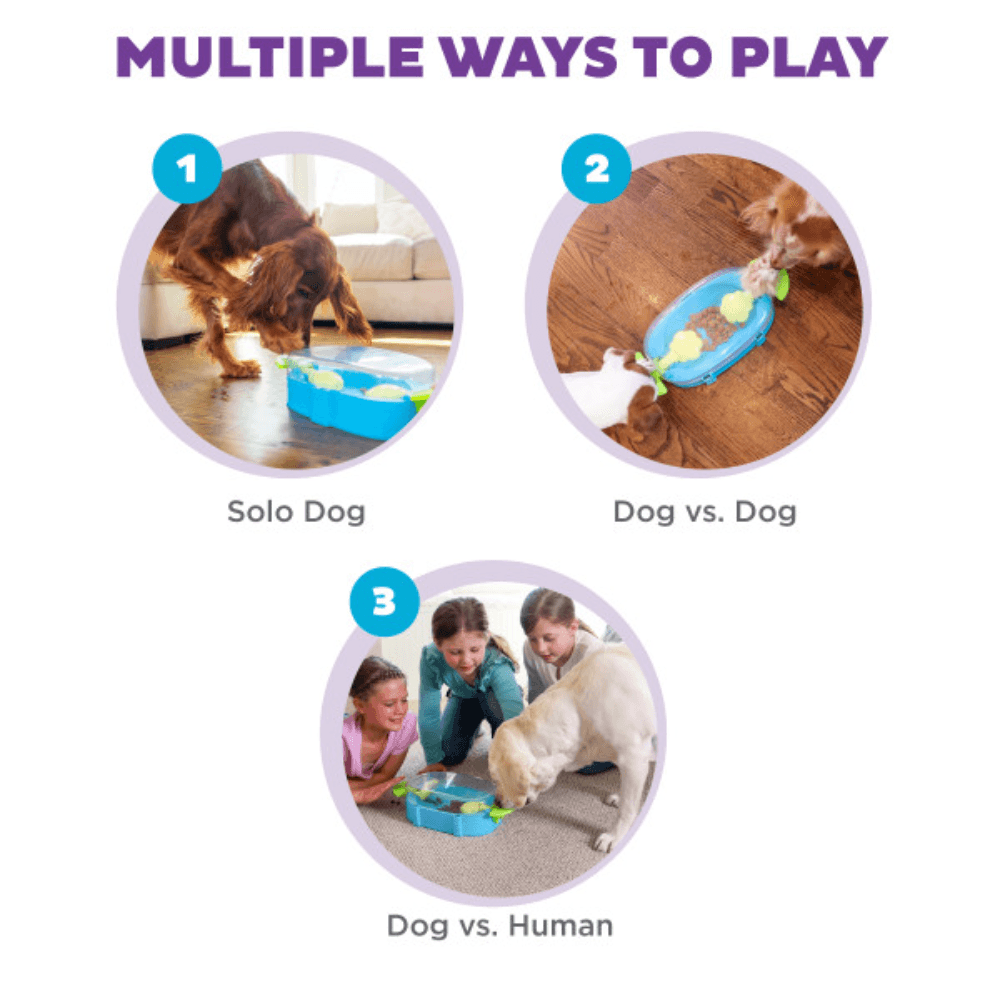 MULTIPLE WAYS TO PLAY

1

Solo Dog

2

Dog vs. Dog

3

Dog vs. Human