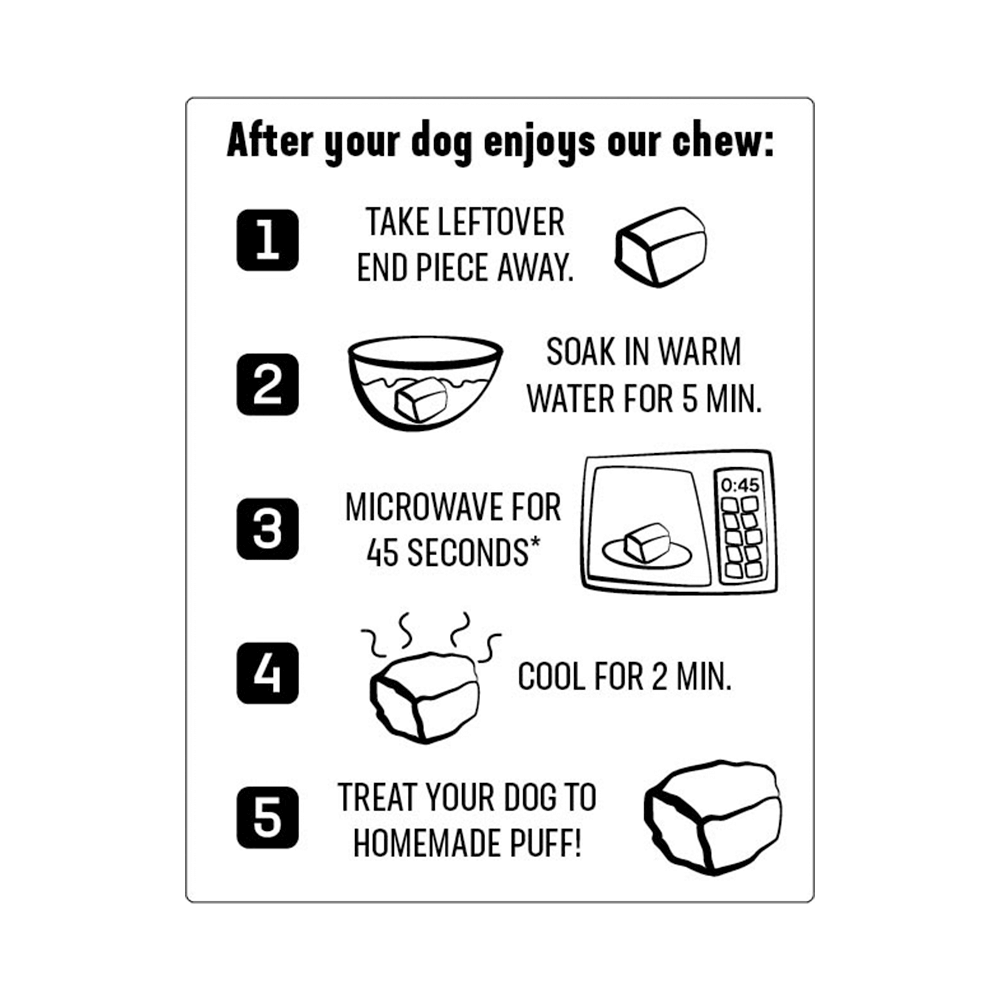 After your dog enjoys our chew:

1 TAKE LEFTOVER END PIECE AWAY.

2 SOAK IN WARM WATER FOR 5 MIN.

3 MICROWAVE FOR 45 SECONDS*

0:45

4 COOL FOR 2 MIN.

5 TREAT YOUR DOG TO HOMEMADE PUFF!